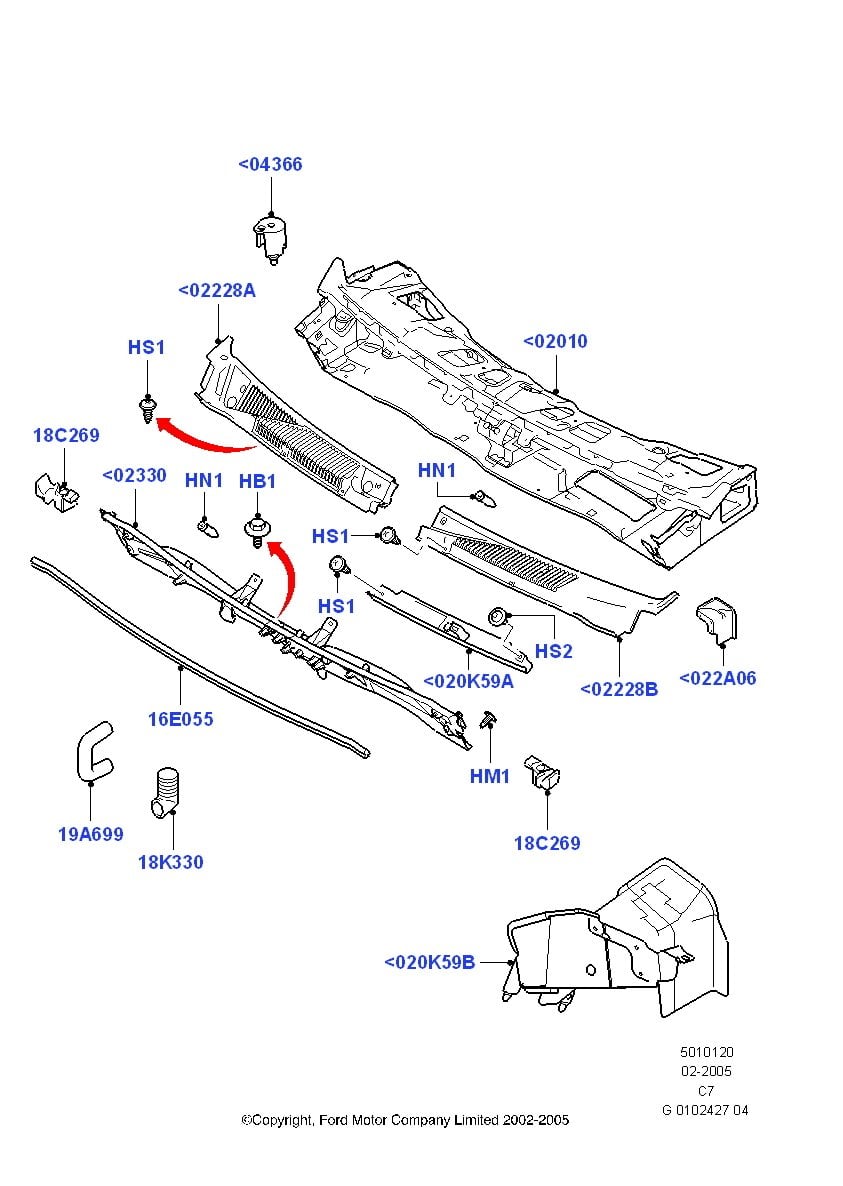 <04366

<02228A

<02010

HS1

18C269

<02330

HN1

HB1

HN1

HS1

HS1

HS2

<020K59A

<02228B

<022A06

16E055

HM1

19A699

18K330

18C269

<020K59B

5010120
02-2005
C7
G 0102427 04

©Copyright, Ford Motor Company Limited 2002-2005