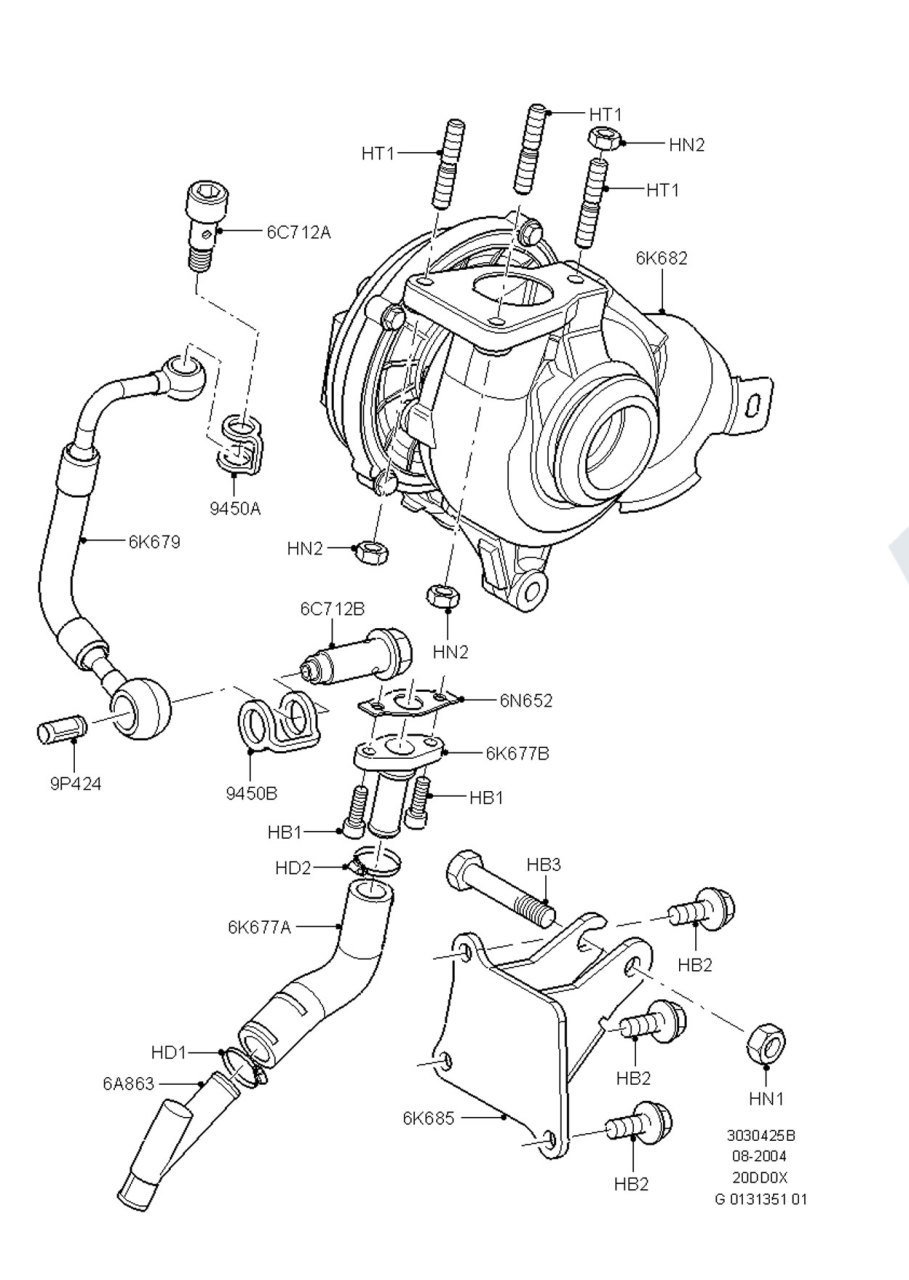 HT1
HT1
HN2
HT1
6C712A
6K682
9450A
6K679
HN2
6C712B
HN2
6N652
6K677B
9P424
9450B
HB1
HB1
HD2
HB3
6K677A
HB2
HD1
6A863
HB2
HN1
6K685
HB2
3030425B
08-2004
20DD0X
G 0131351 01